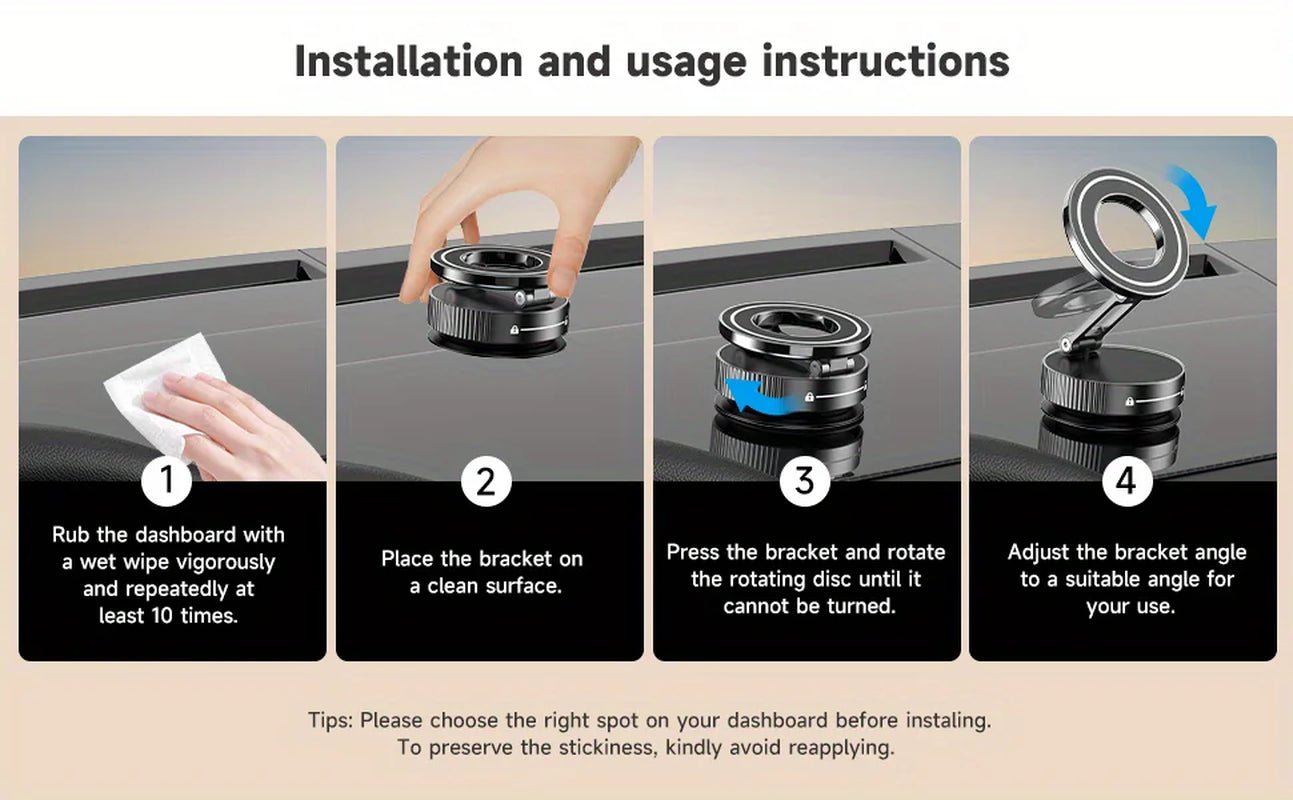 Installation and usage instructions

1

Rub the dashboard with a wet wipe vigorously and repeatedly at least 10 times.

2

Place the bracket on a clean surface.

3

Press the bracket and rotate the rotating disc until it cannot be turned.

4

Adjust the bracket angle to a suitable angle for your use.

Tips: Please choose the right spot on your dashboard before instaling. To preserve the stickiness, kindly avoid reapplying.